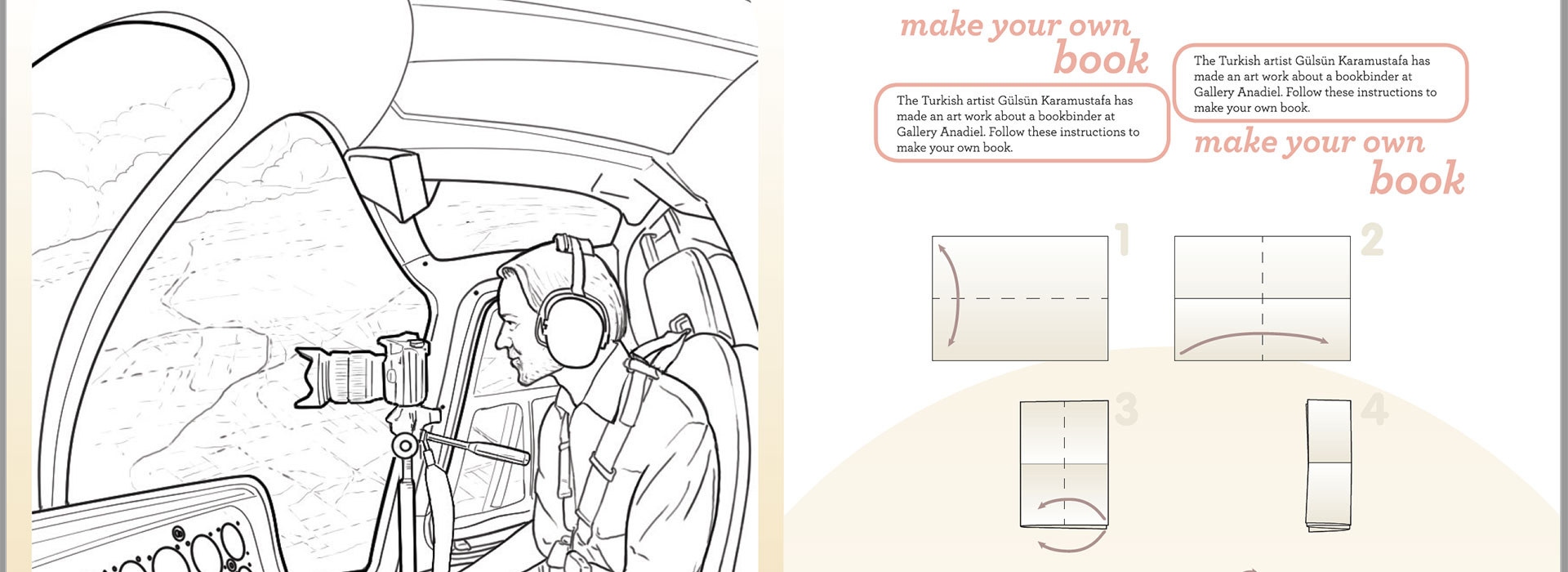 make your own book

The Turkish artist Gülsün Karamustafa has made an art work about a bookbinder at Gallery Anadiel. Follow these instructions to make your own book.

The Turkish artist Gülsün Karamustafa has made an art work about a bookbinder at Gallery Anadiel. Follow these instructions to make your own book.

make your own book

1

2

3

4